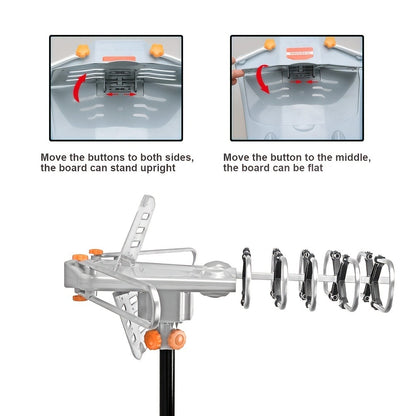 Move the buttons to both sides, the board can stand upright

Move the button to the middle, the board can be flat